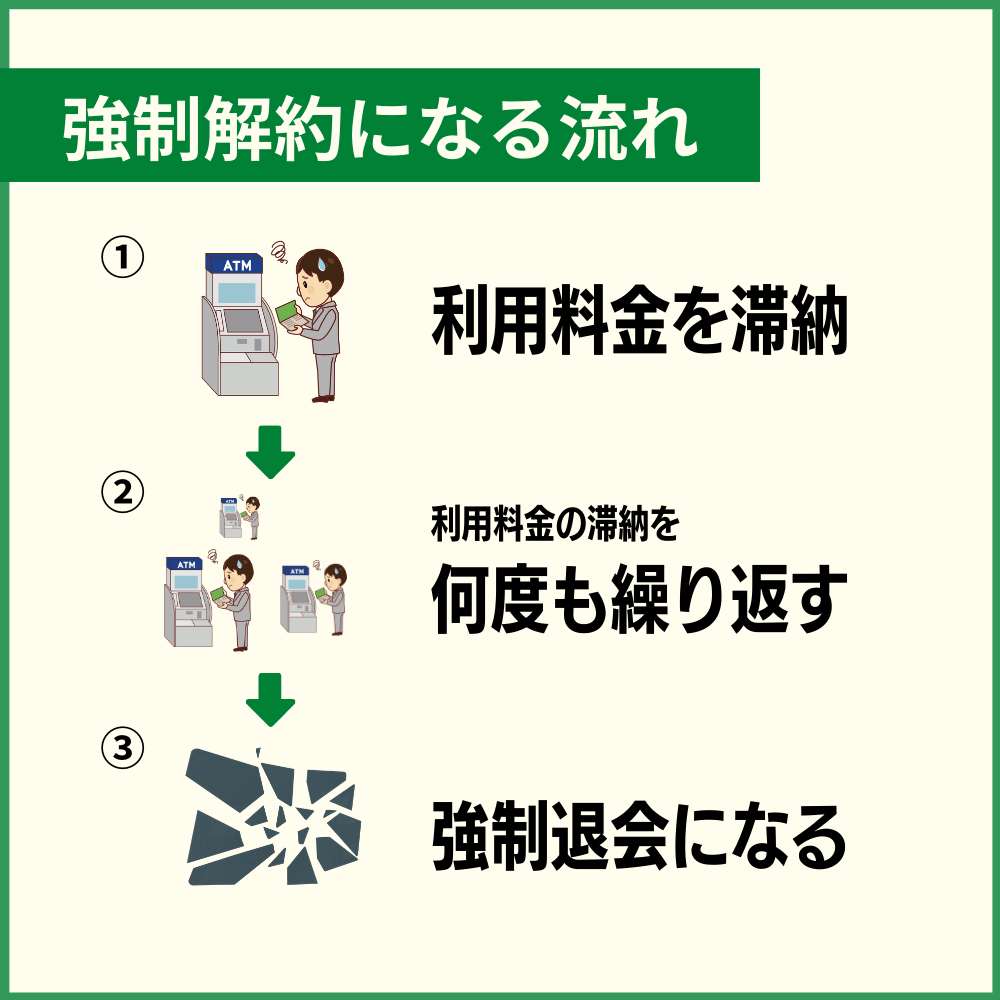 強制解約になる流れ

①

ATM

利用料金を滞納

②

ATM

ATM

ATM

利用料金の滞納を
何度も繰り返す

③

強制退会になる